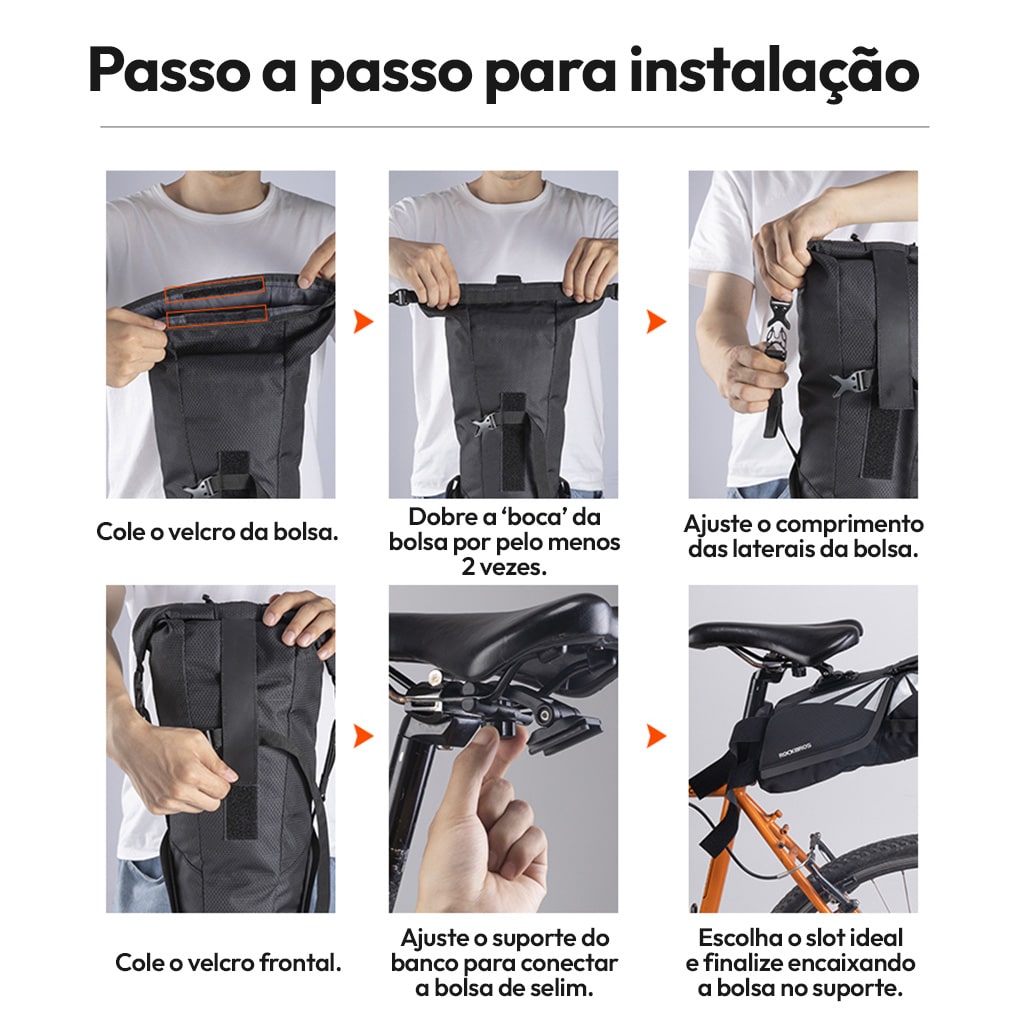 Passo a passo para instalação

Cole o velcro da bolsa.

Dobre a 'boca' da bolsa por pelo menos 2 vezes.

Ajuste o comprimento das laterais da bolsa.

Cole o velcro frontal.

Ajuste o suporte do banco para conectar a bolsa de selim.

ROCKBROS

Escolha o slot ideal e finalize encaixando a bolsa no suporte.